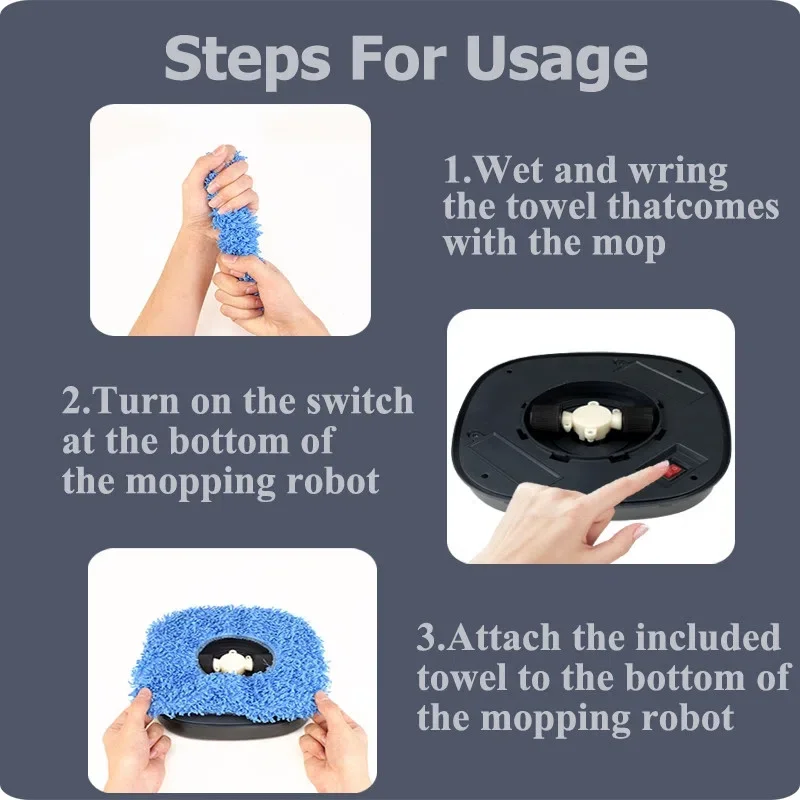 Steps For Usage

1.Wet and wring the towel thatcomes with the mop

2.Turn on the switch at the bottom of the mopping robot

3.Attach the included towel to the bottom of the mopping robot