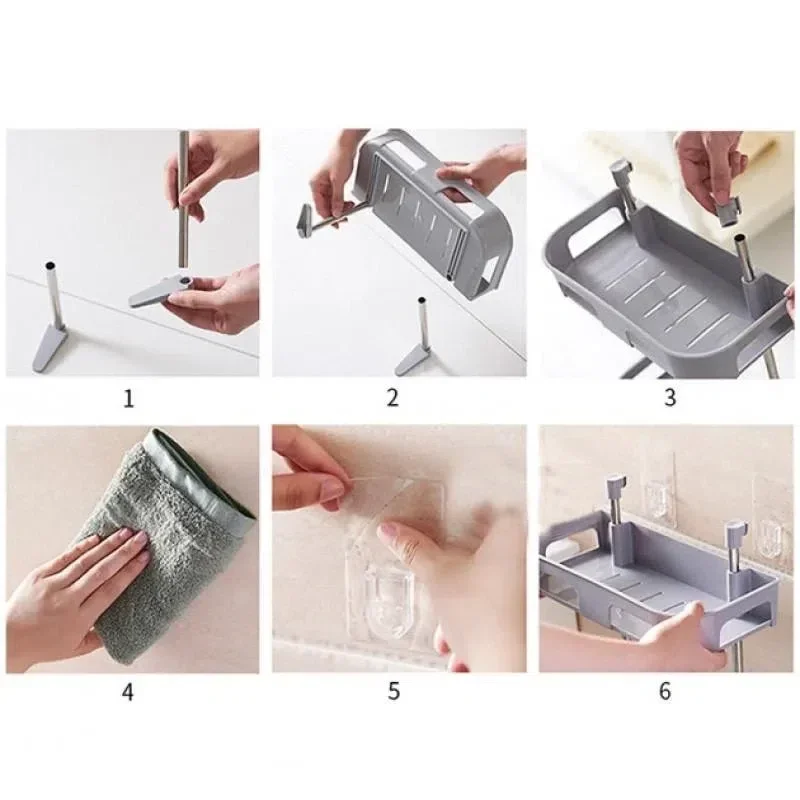 1

2

3

4

5

6