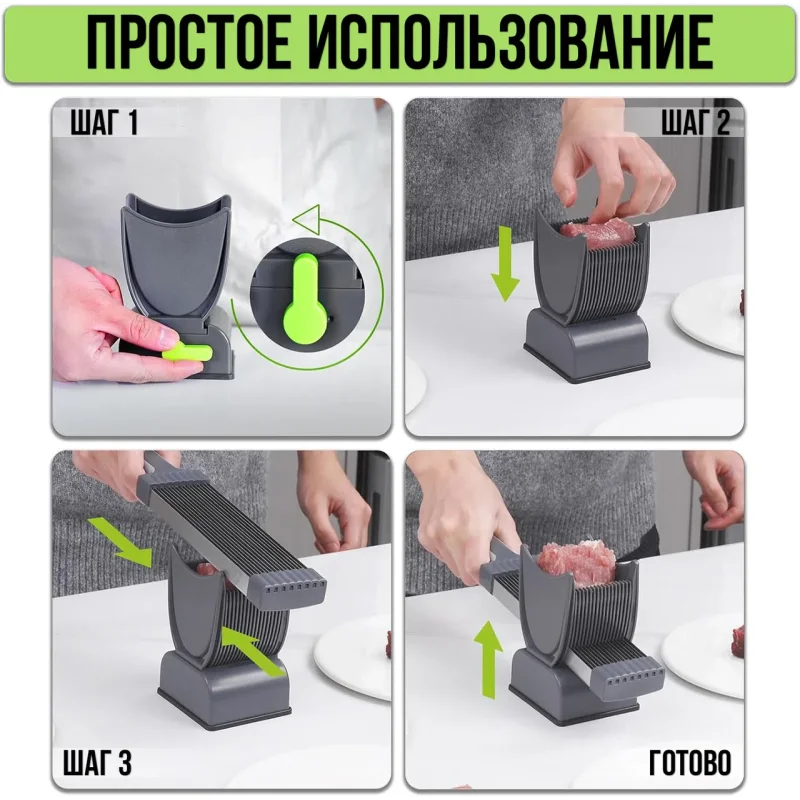 ПРОСТОЕ ИСПОЛЬЗОВАНИЕ

ШАГ 1

ШАГ 2

ШАГ 3

ГОТОВО