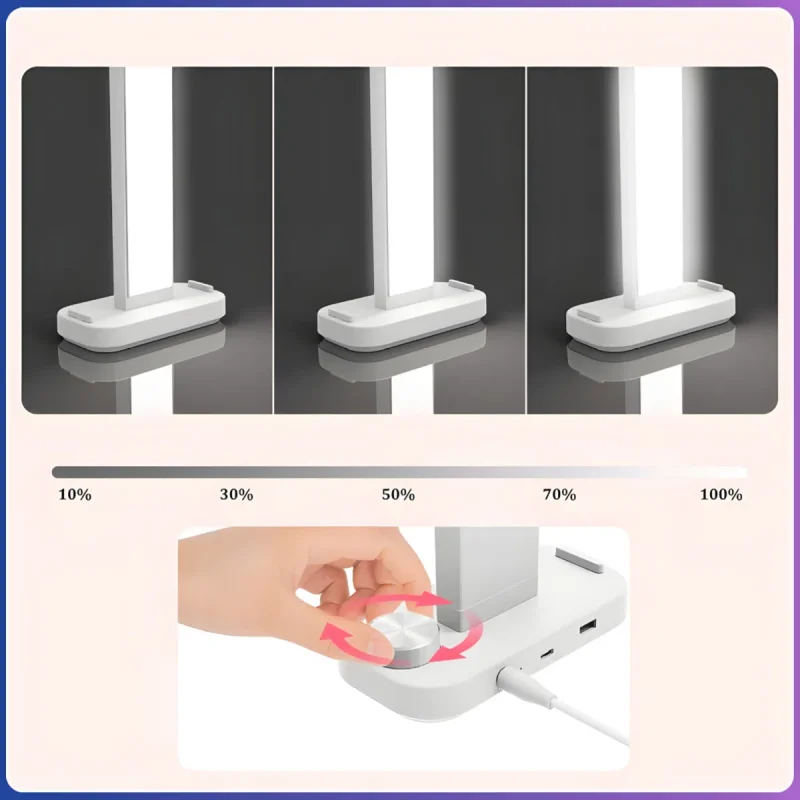 10% 30% 50% 70% 100%